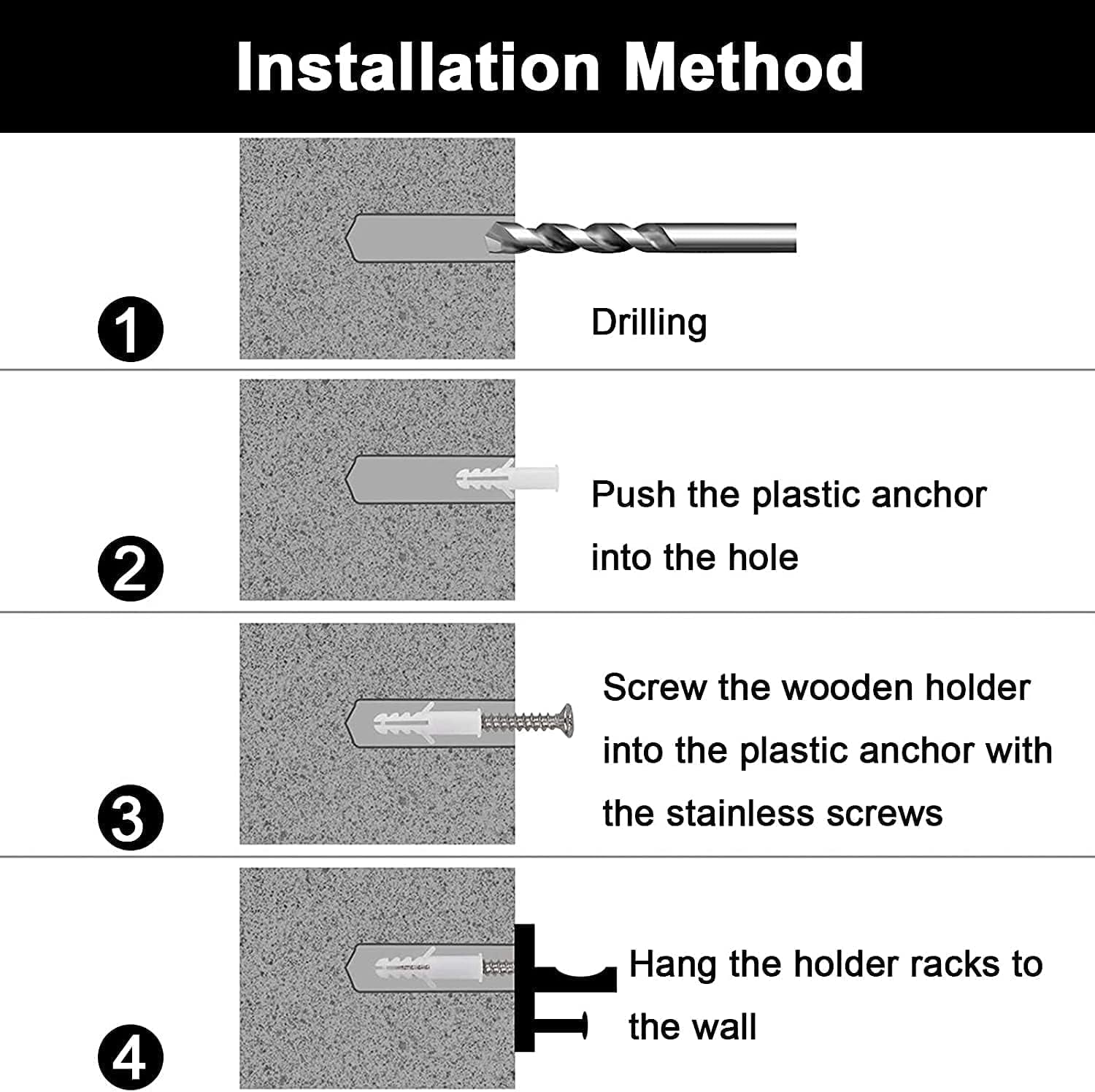 Installation Method

1

Drilling

2

Push the plastic anchor into the hole

3

Screw the wooden holder into the plastic anchor with the stainless screws

4

Hang the holder racks to the wall