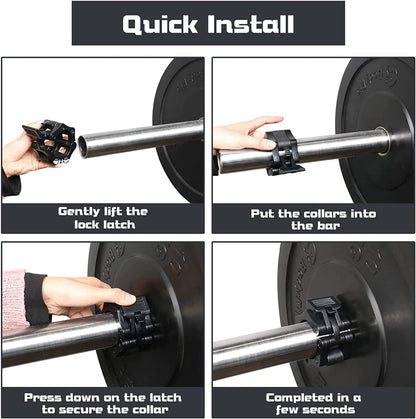 Quick Install

Gently lift the lock latch

Put the collars into the bar

Press down on the latch to secure the collar

Completed in a few seconds