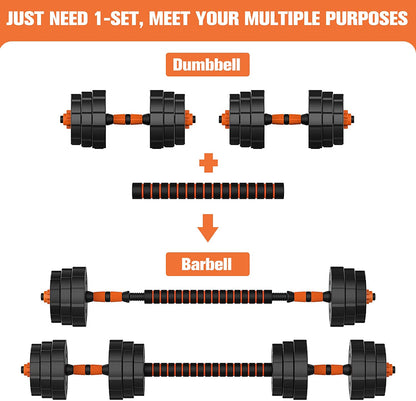 JUST NEED 1-SET, MEET YOUR MULTIPLE PURPOSES

Dumbbell

Barbell